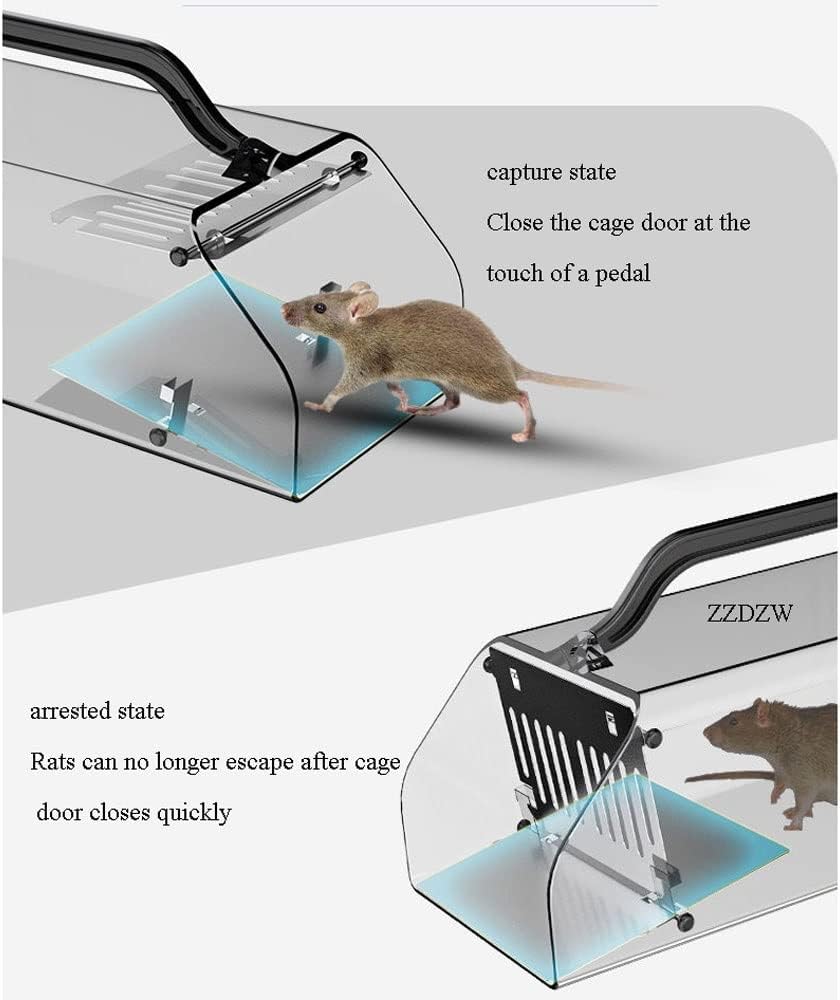 capture state

Close the cage door at the touch of a pedal

ZZDZW

arrested state

Rats can no longer escape after cage door closes quickly